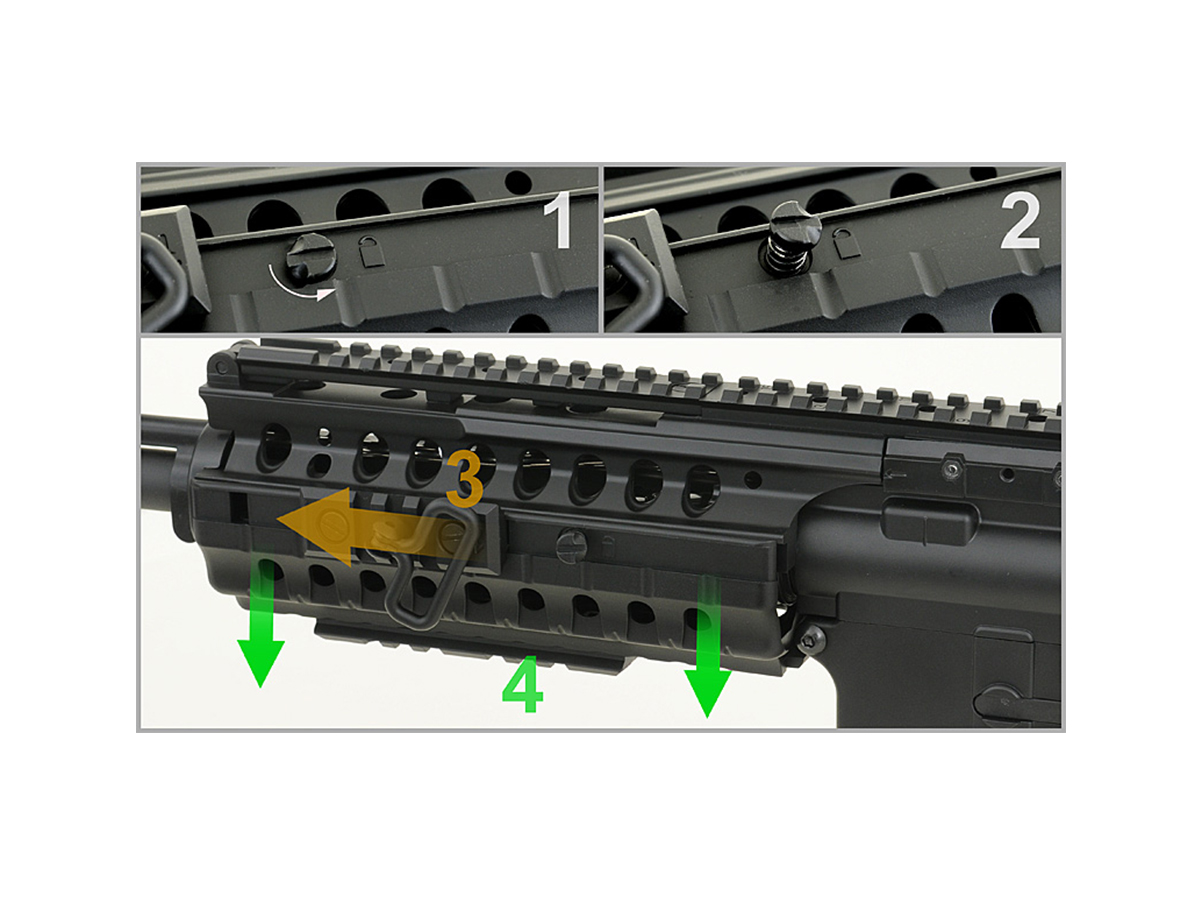 1

2

3

4